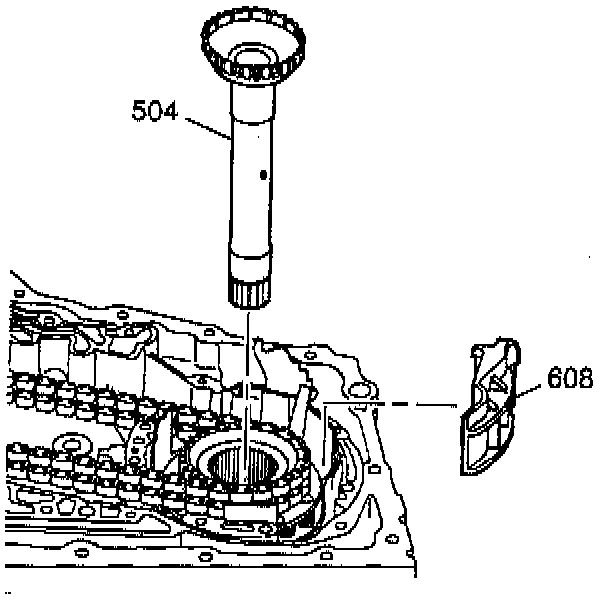 504

608