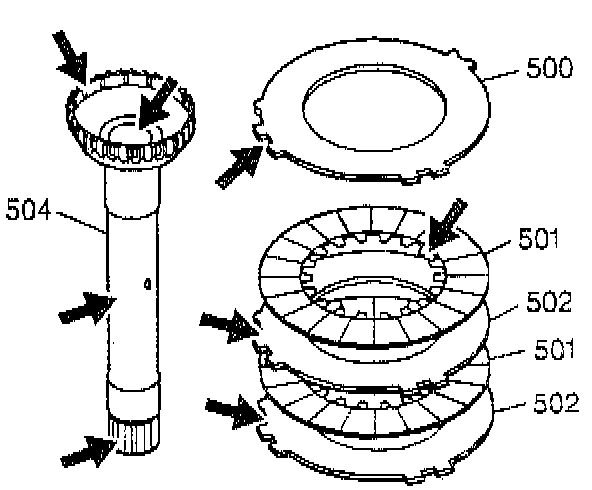 500
504
501
502
501
502