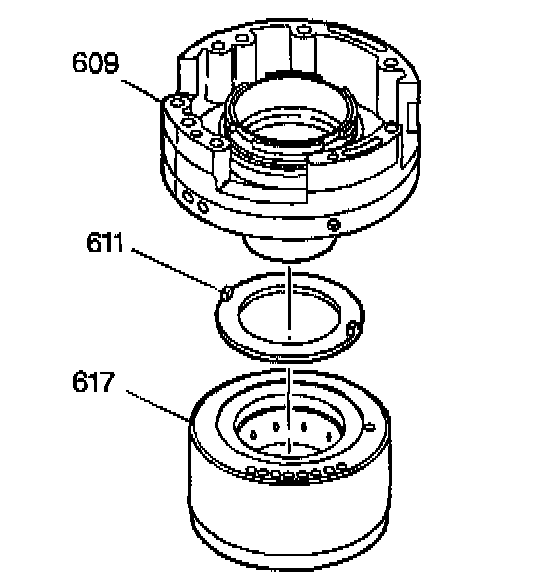 609

611

617