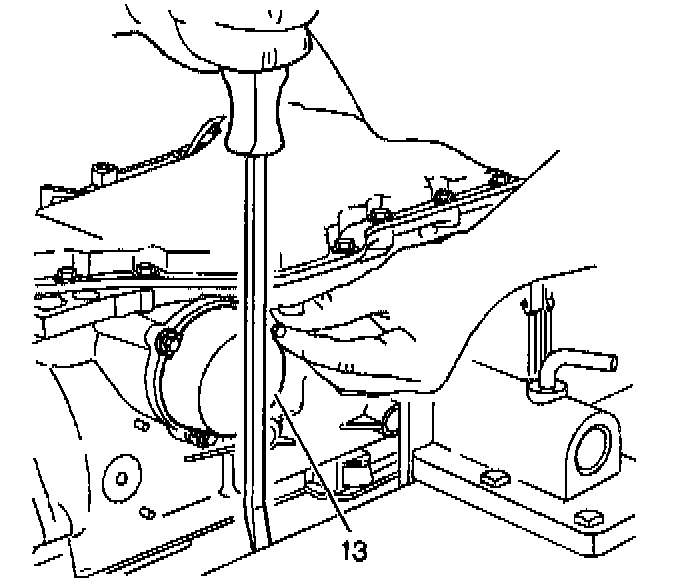 13