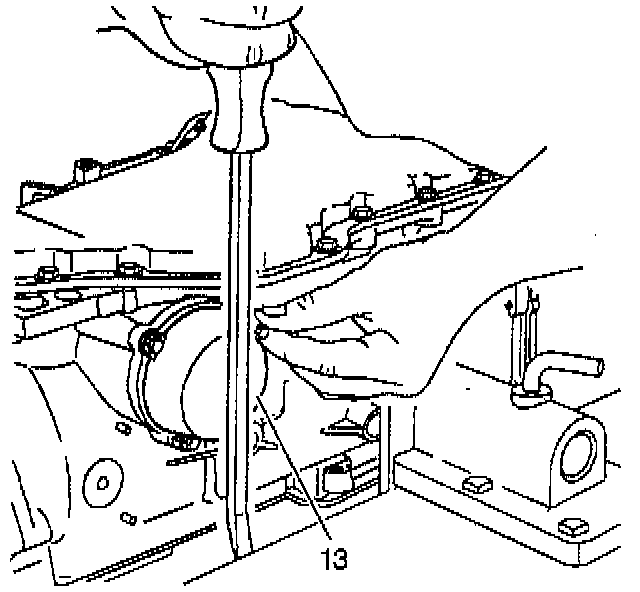 13