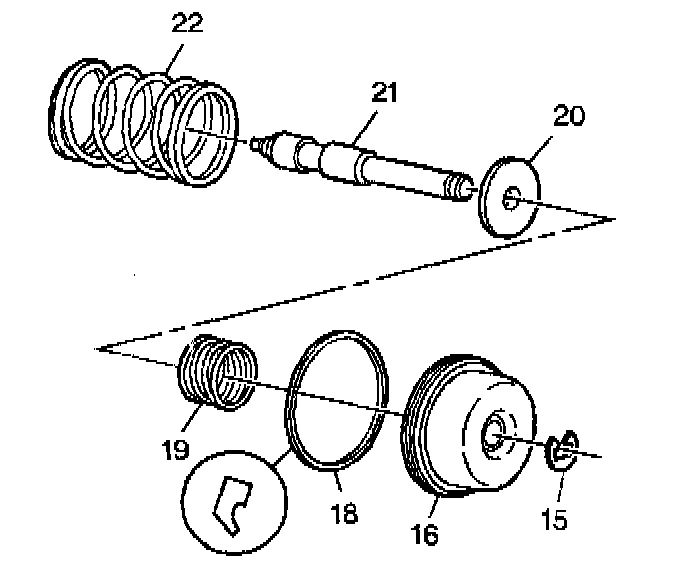 22
21
20
19
18
16
15