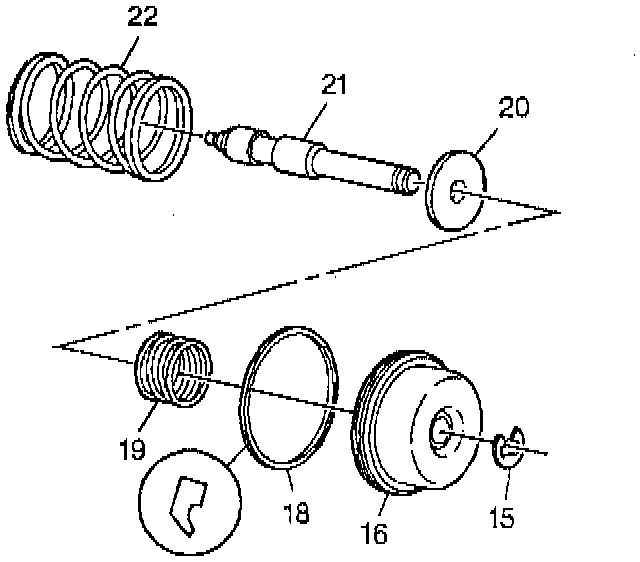 22
21
20
19
18
16
15