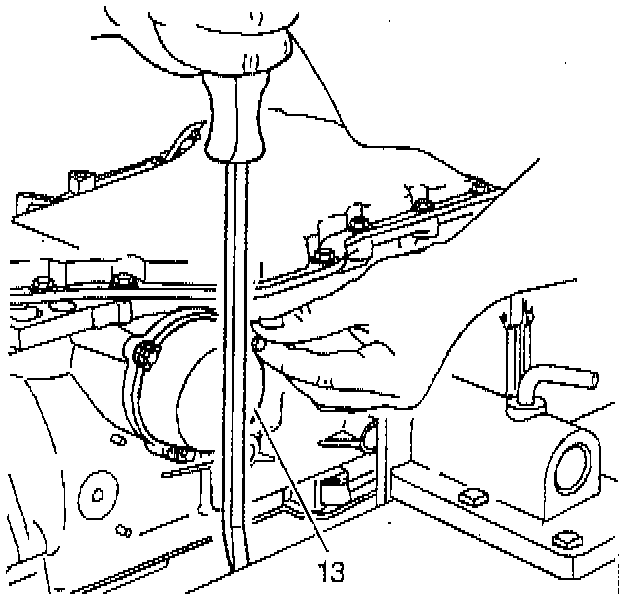 13