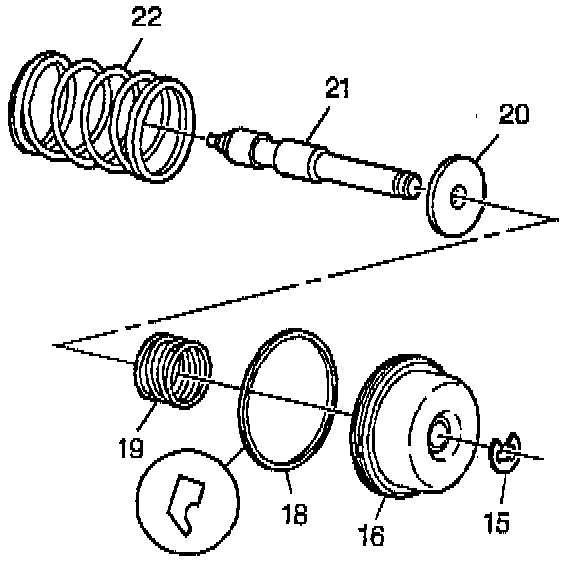 22
21
20
19
18
16
15