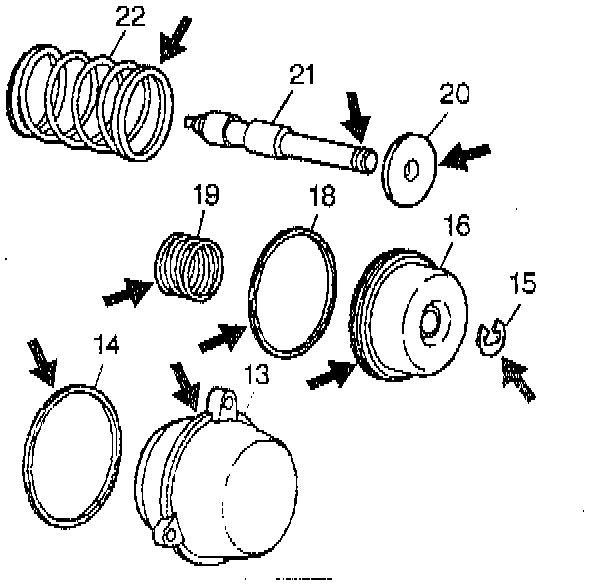 22
21
20
19
18
16
15
14
13