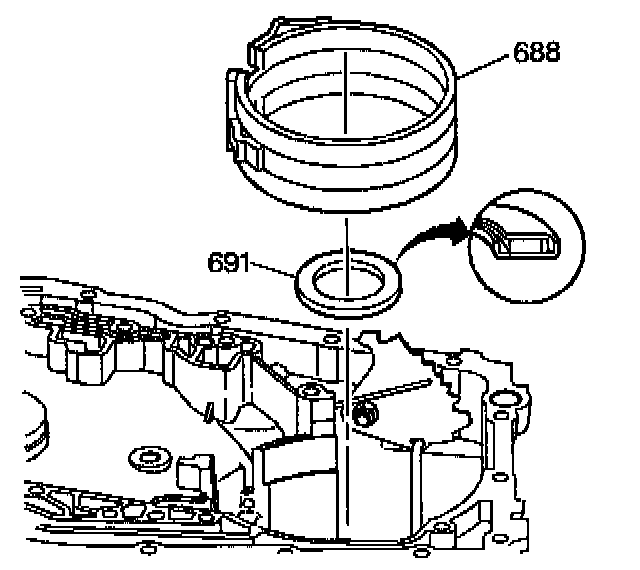 688

691