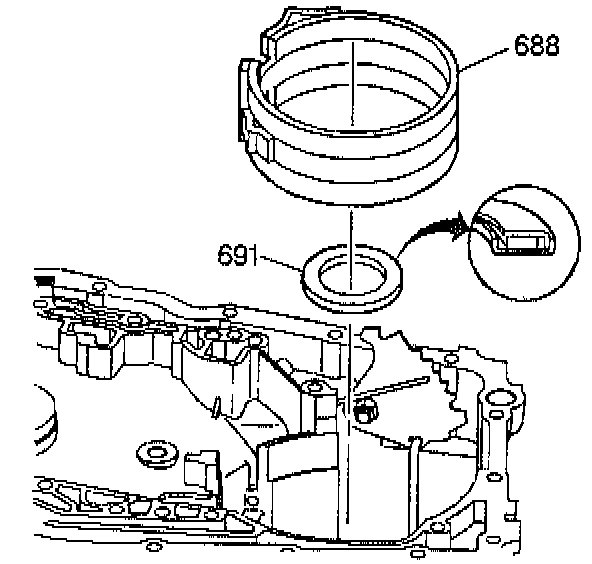 688

691