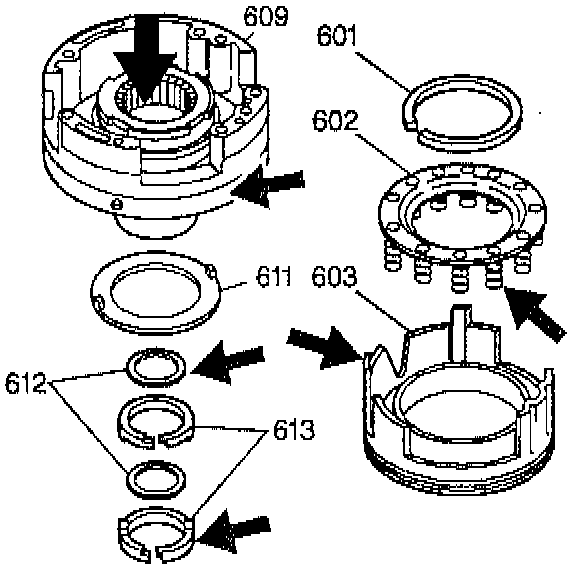 609
601
602
611
603
612
613