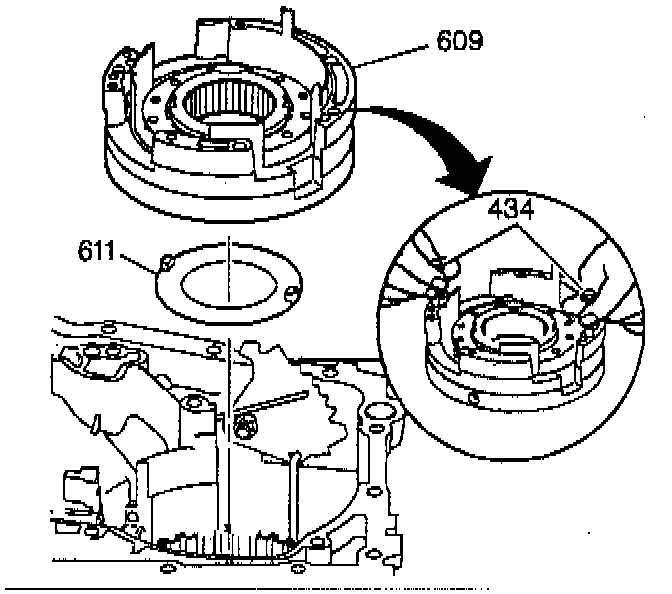 609
434
611