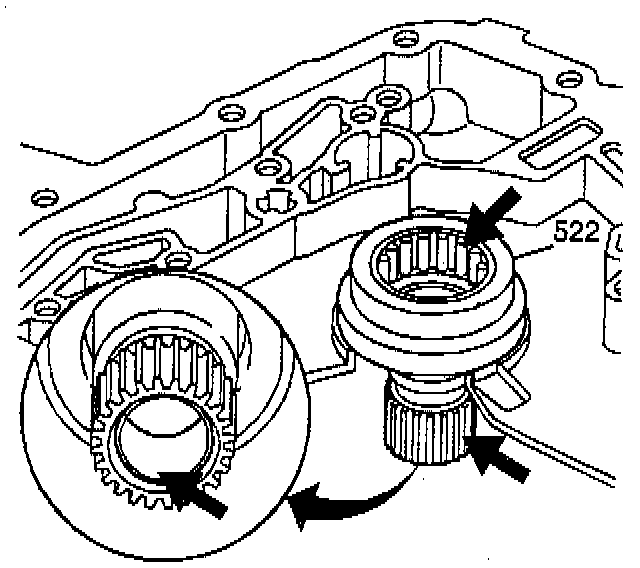 522