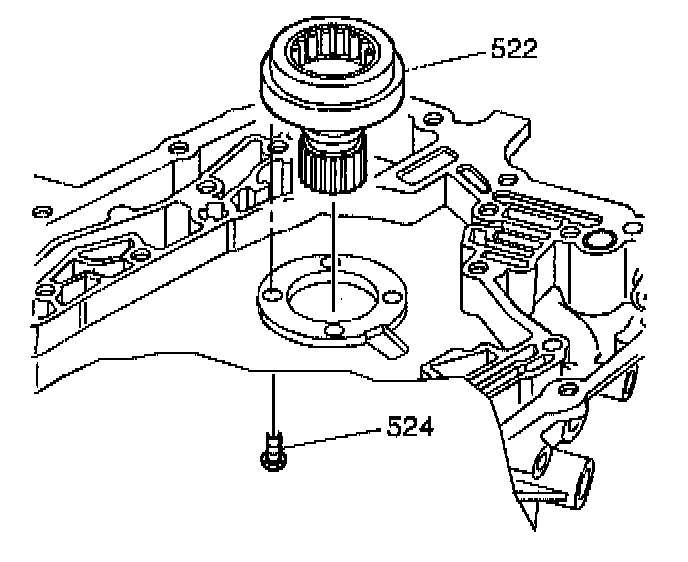 522

524