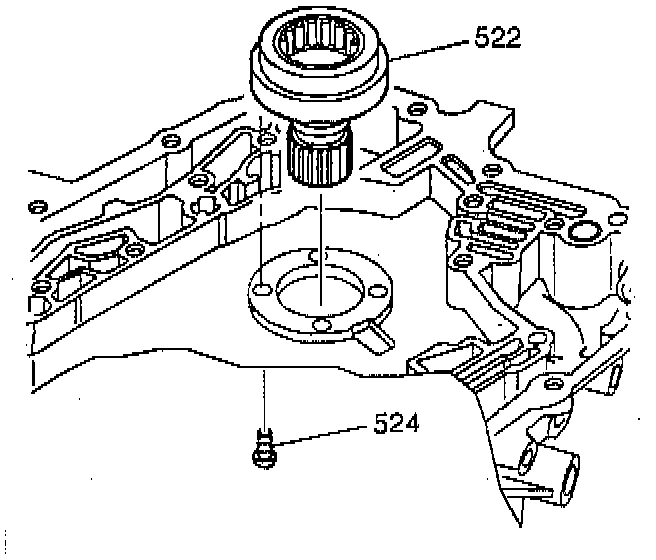 522

524