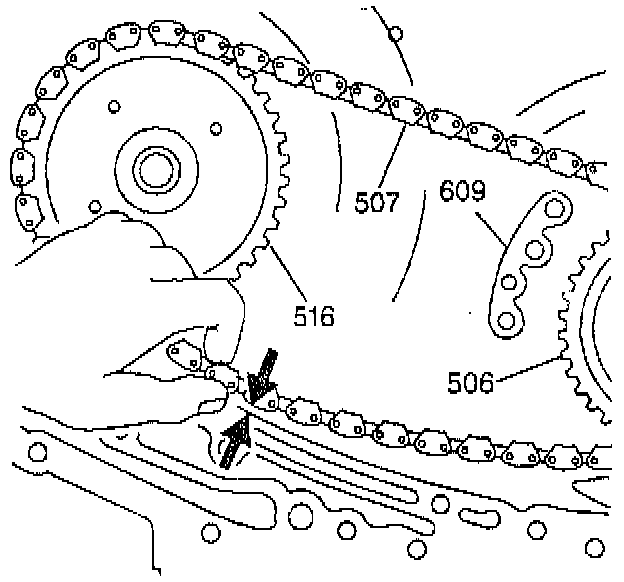 507
609
516
506