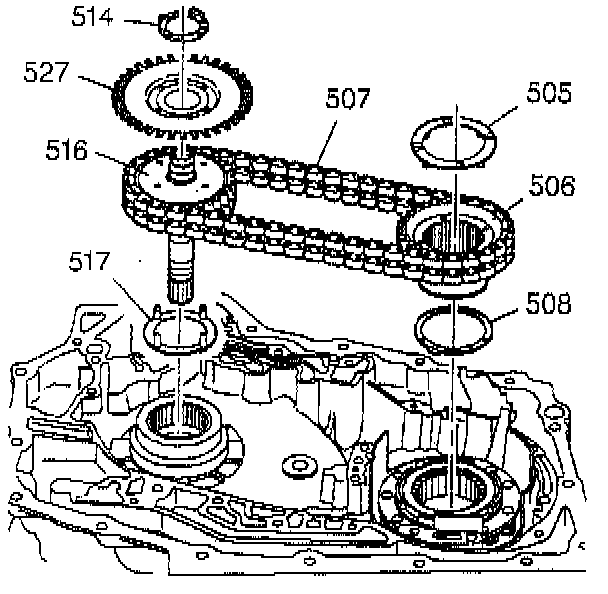 514
527
507
505
516
506
517
508