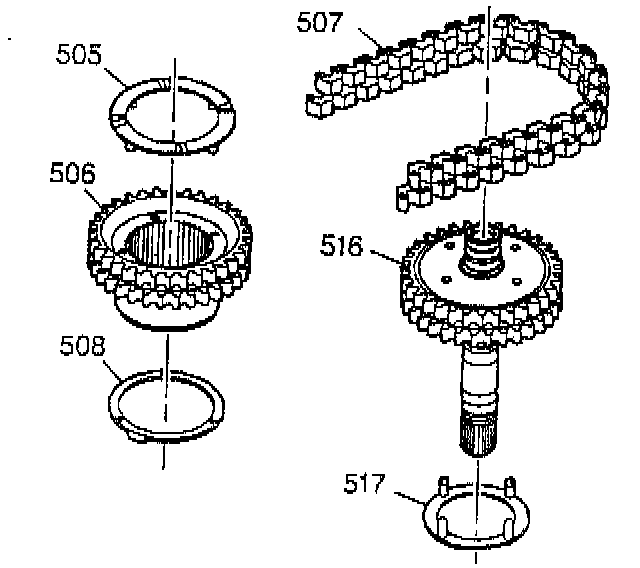 505
506
508
507
516
517