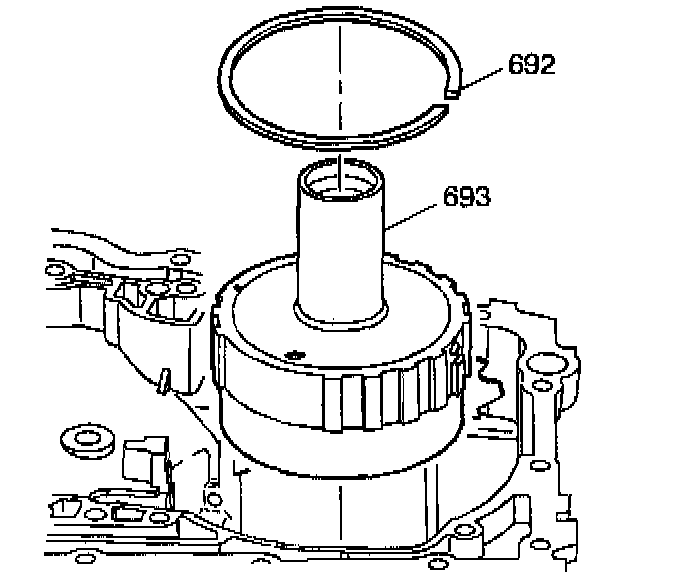 692

693