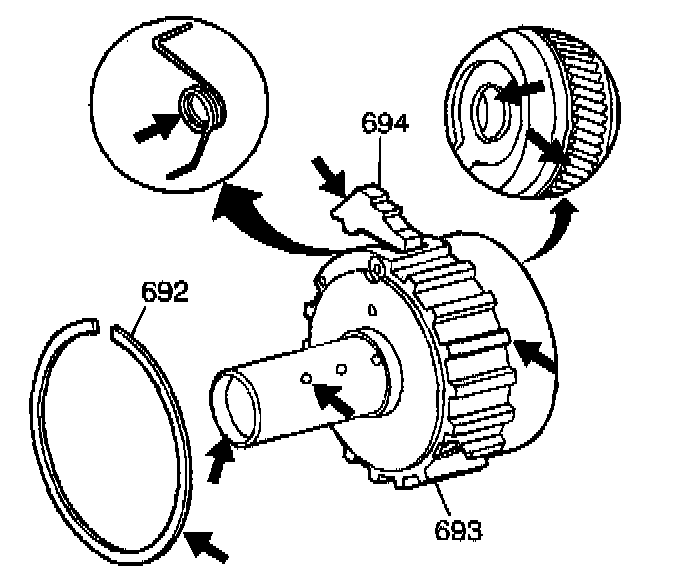 694

692

693