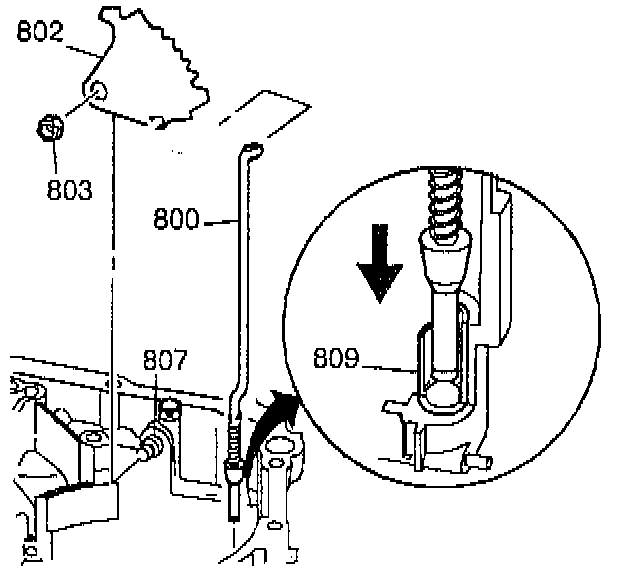 802

803

800

807

809