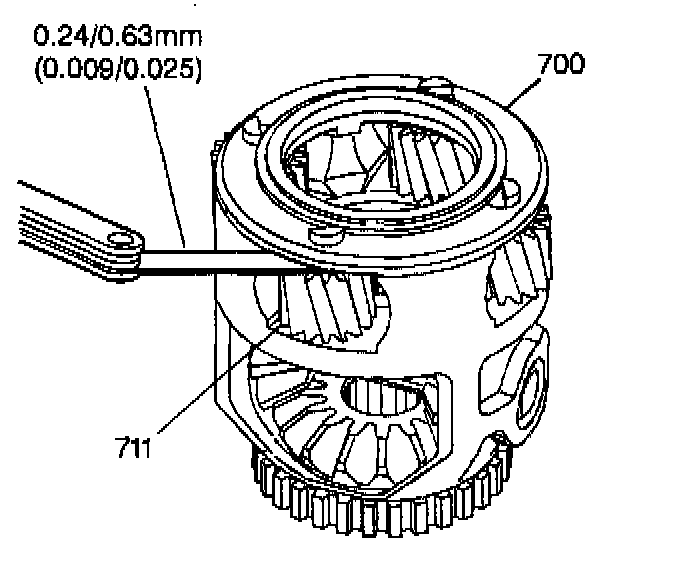 0.24/0.63mm
(0.009/0.025)

700

711