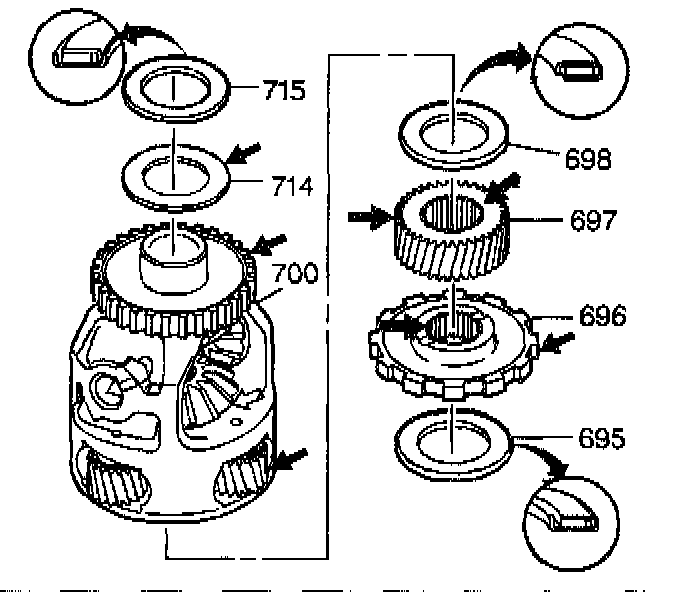 715
714
700
698
697
696
695