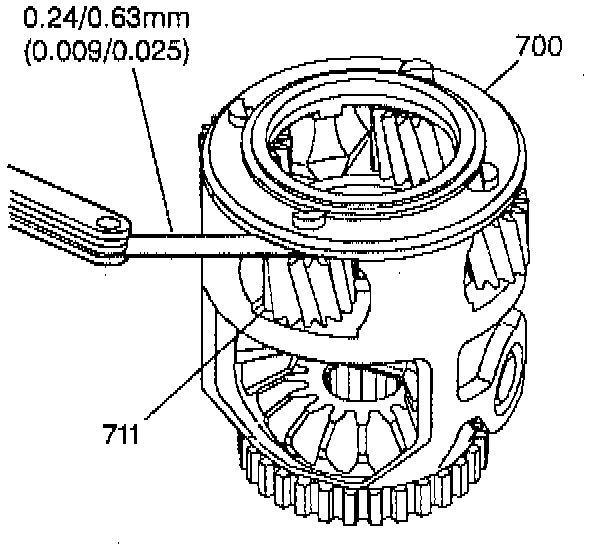 0.24/0.63mm
(0.009/0.025)

700

711