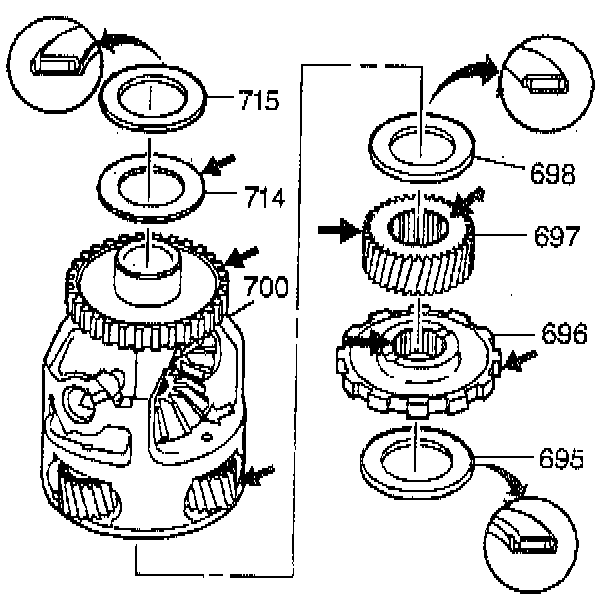 715
714
700
698
697
696
695