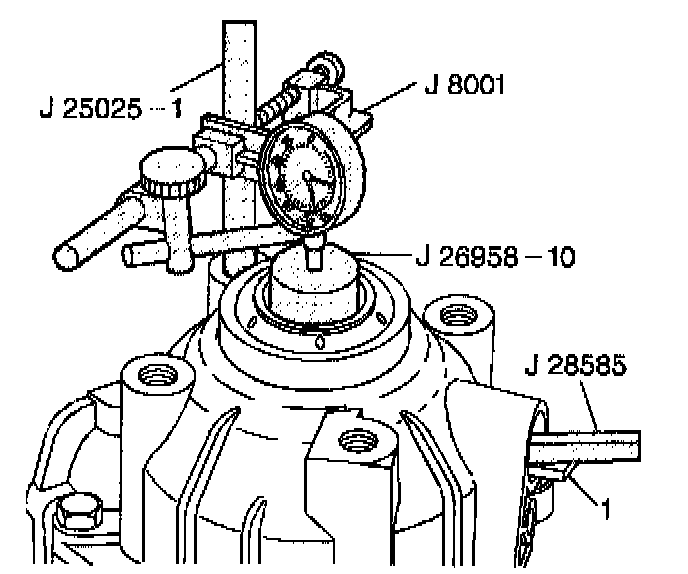 J 25025 – 1
J 8001
J 26958 – 10
J 28585
1