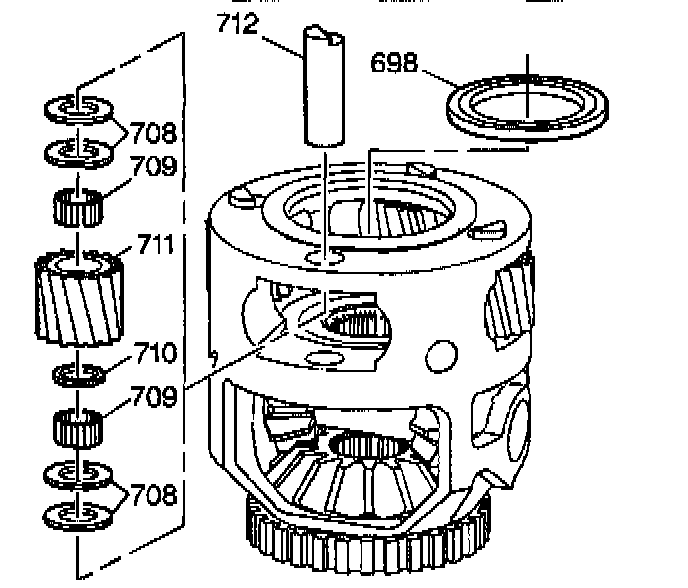 712
698
708
709
711
710
709
708