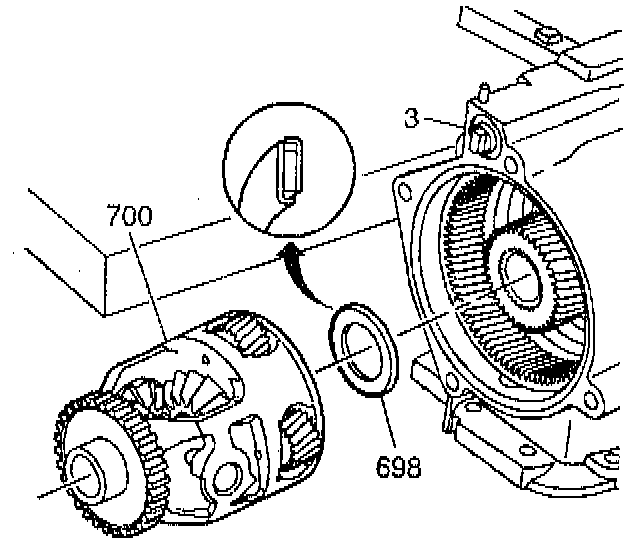 3

700

698