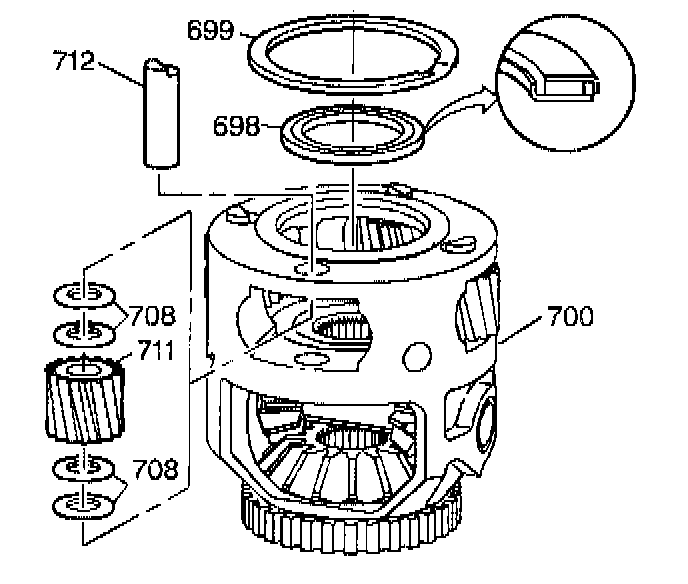 699
712
698
708
711
700
708