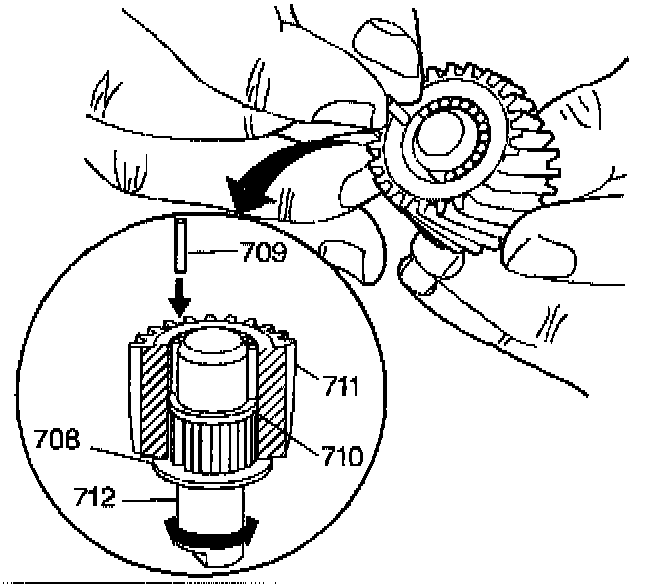 709

711

708

710

712