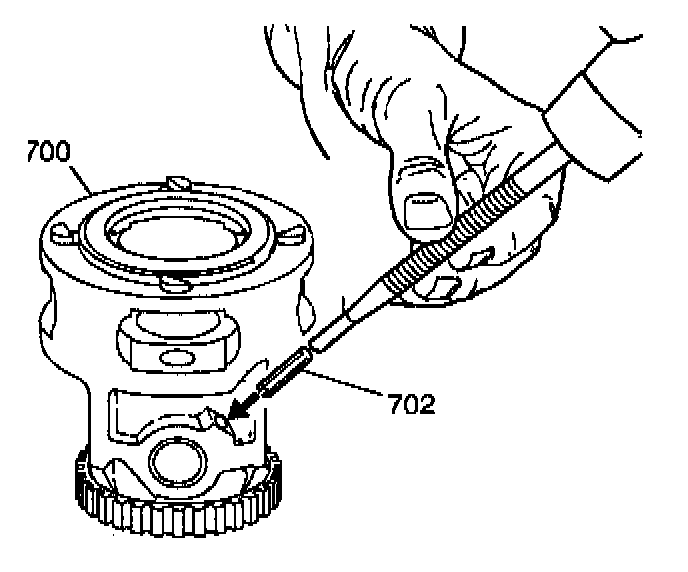 700

702