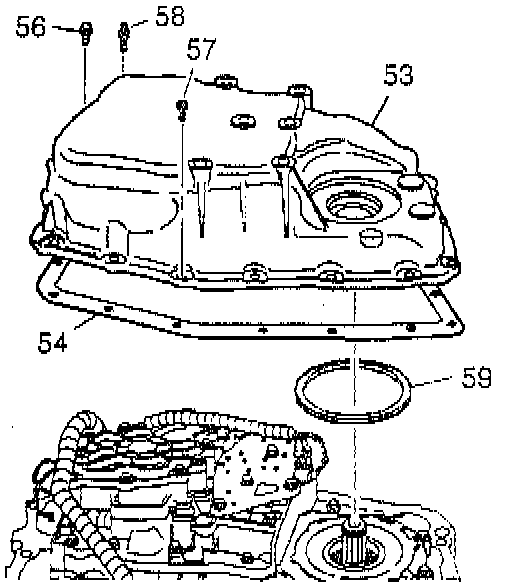 56
58
57
53
54
59