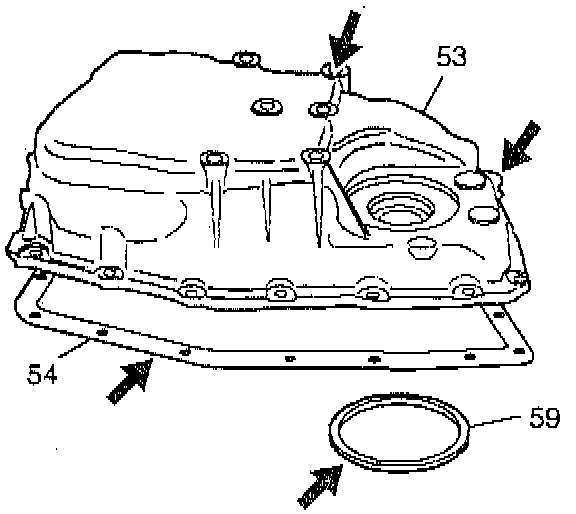 53
54
59