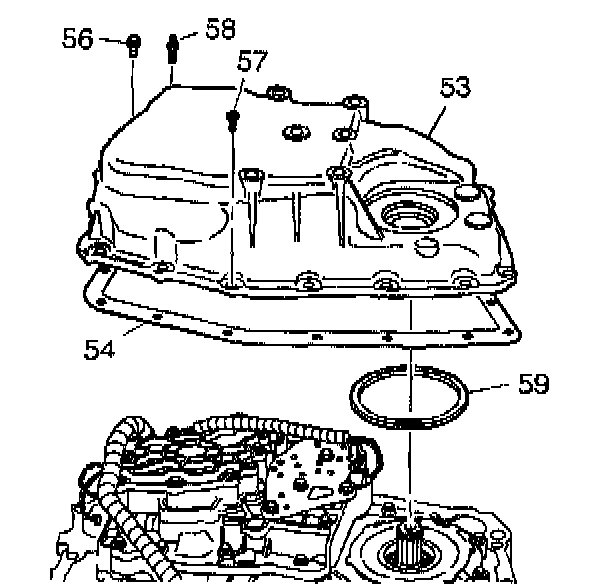 56
58
57
53
54
59