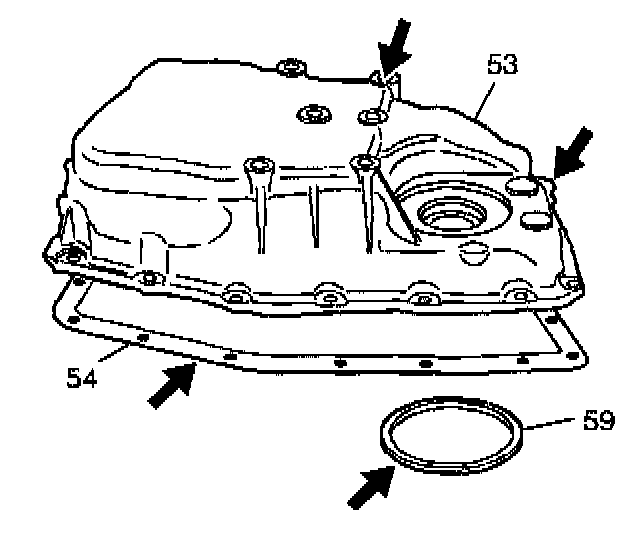 53

54

59