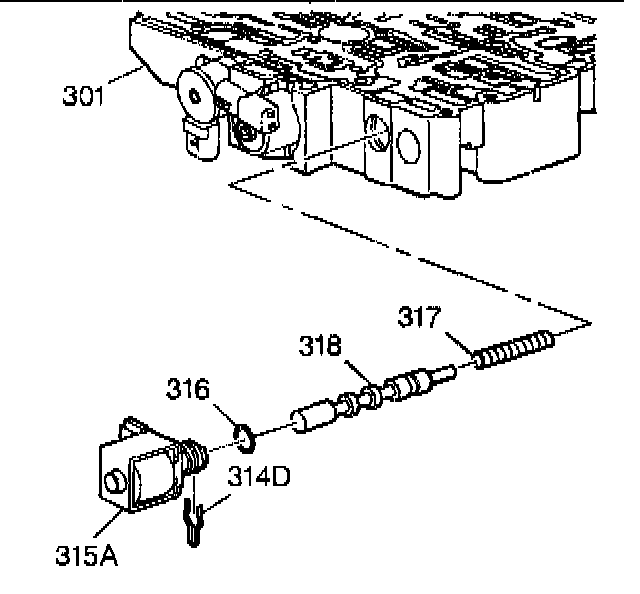 301

317

318

316

314D

315A