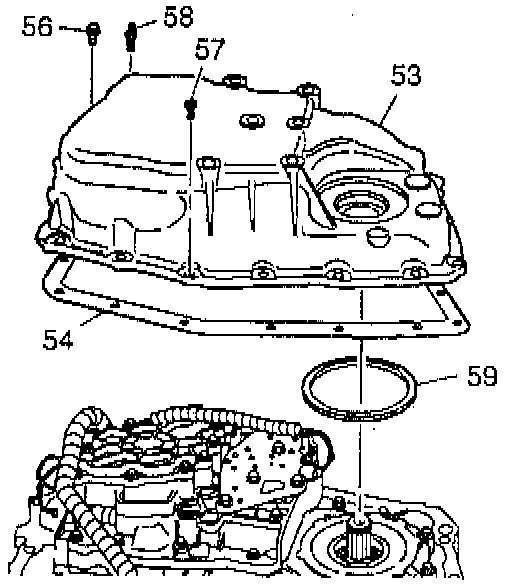 56
58
57
53
54
59