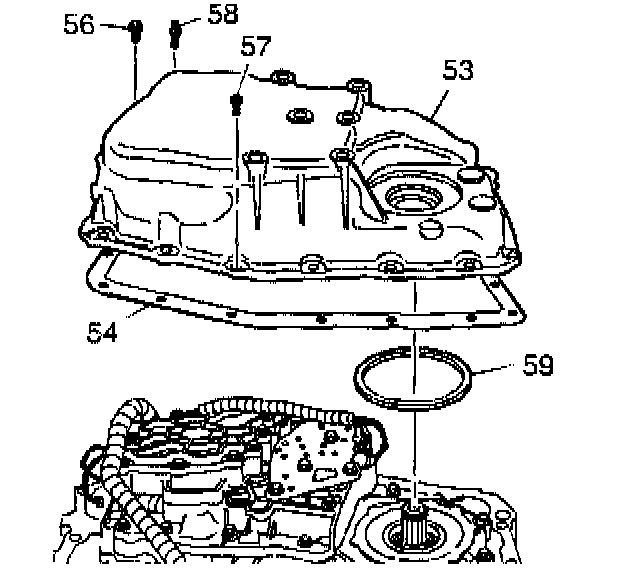 56
58
57
53
54
59