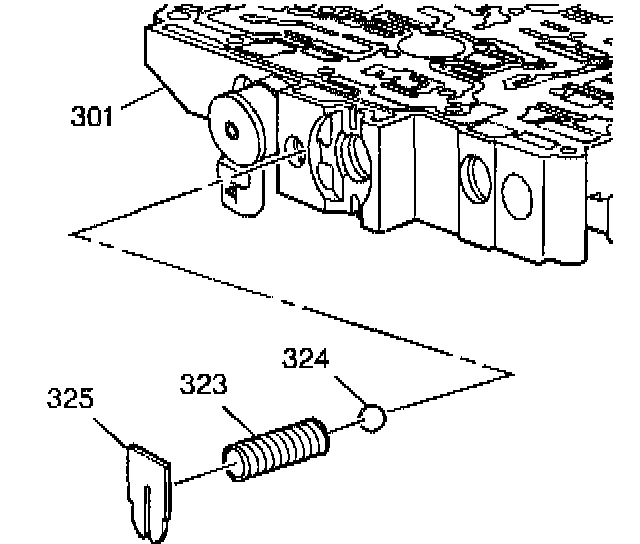 301

324

323

325