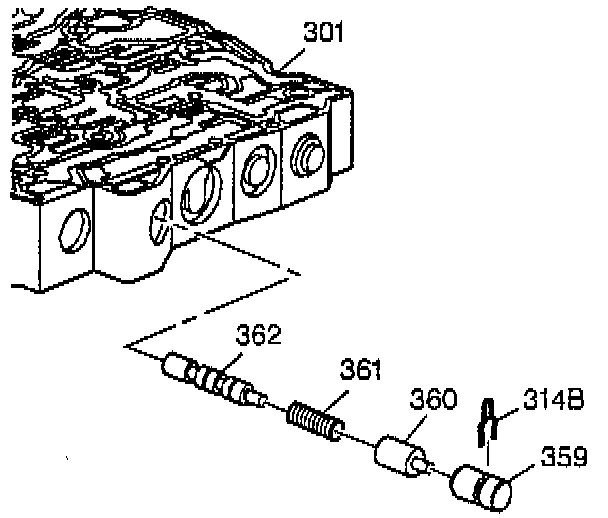 301
362
361
360
314B
359