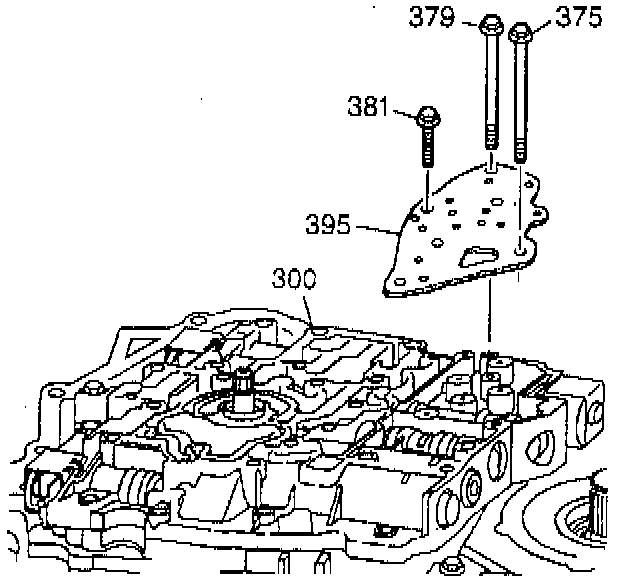 379
375
381
395
300