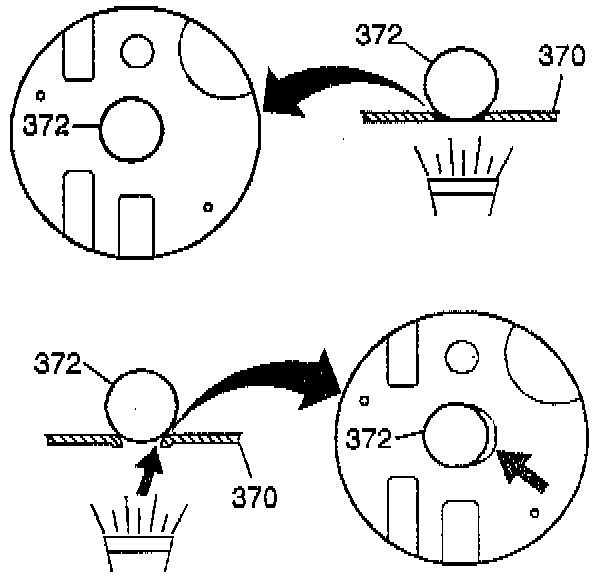 372
370
372

372
370
372