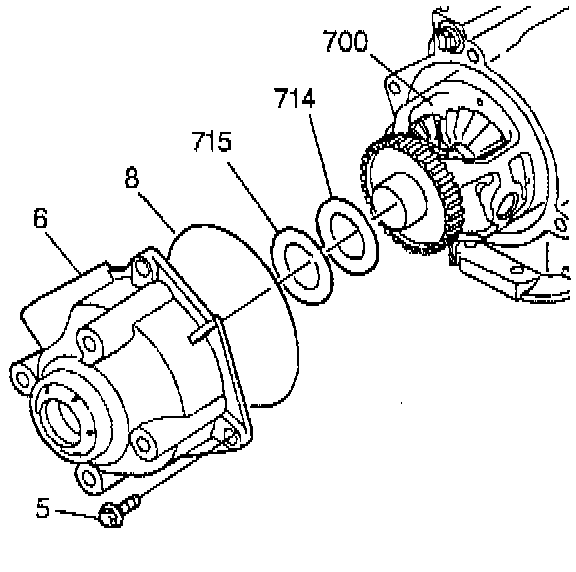 700
714
715
8
6
5