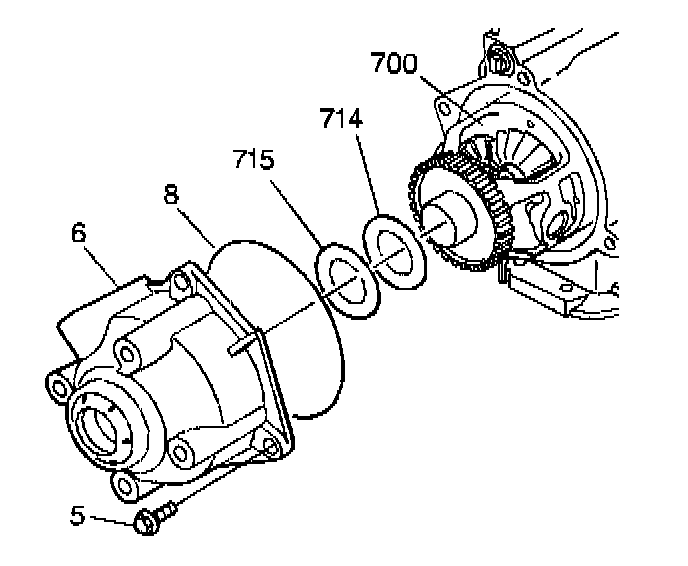 700
714
715
8
6
5