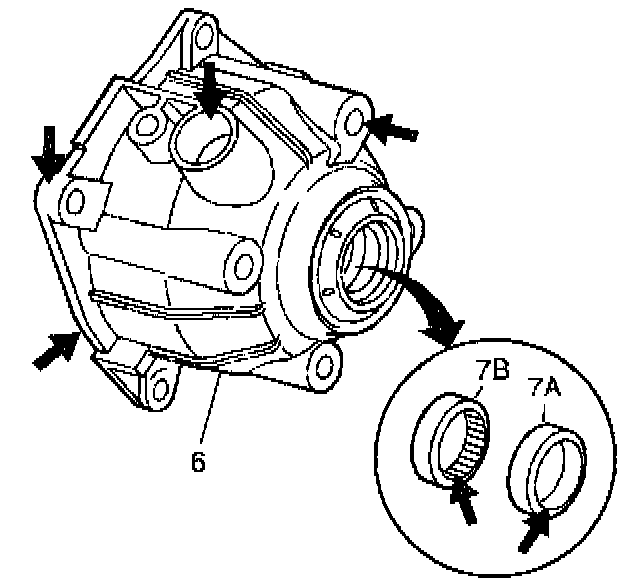 6

7B

7A