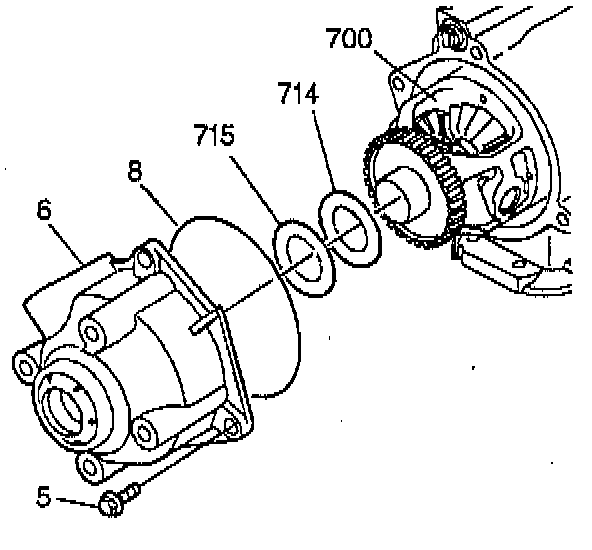 700
714
715
8
6
5