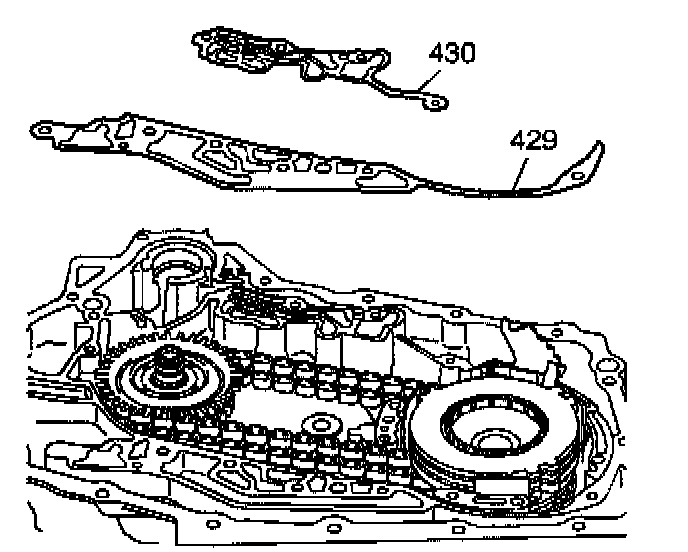 430

429