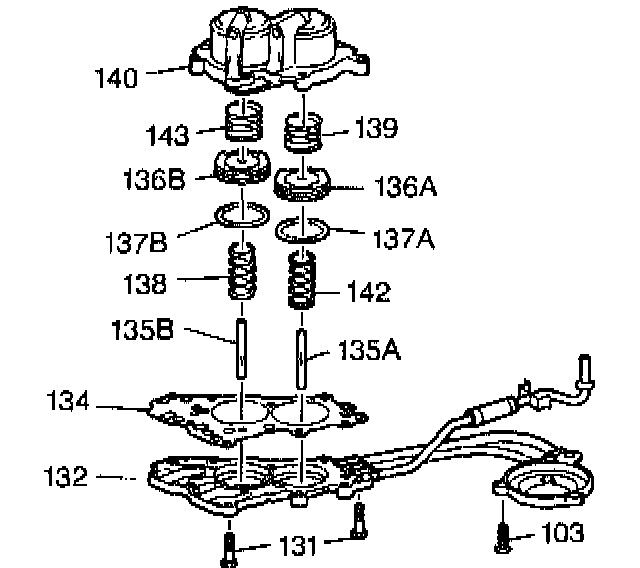 140
143
139
136B
136A
137B
137A
138
142
135B
135A
134
132
131
103